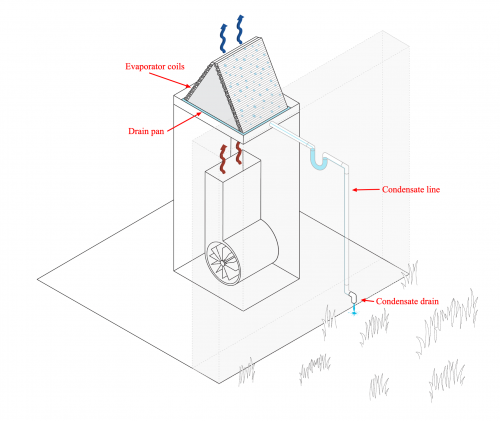 Evaporator coils

Drain pan

Condensate line

Condensate drain